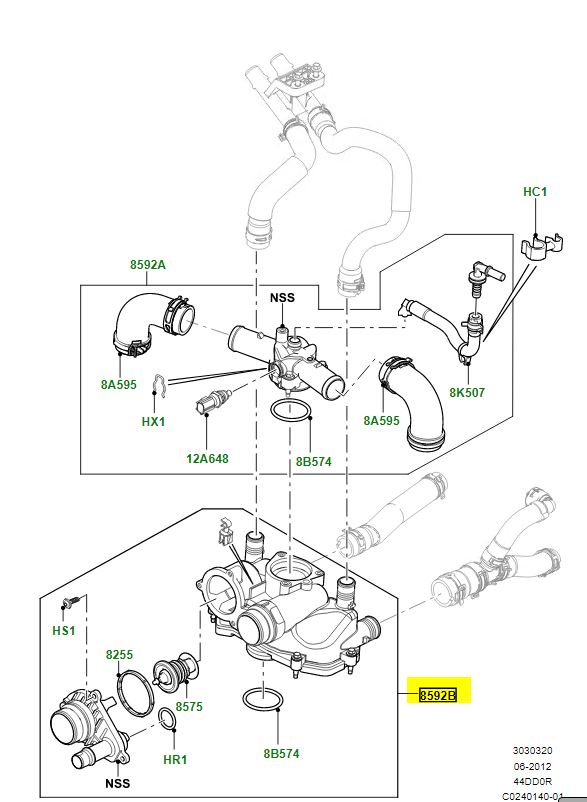 HC1

8592A

NSS

8A595

HX1

12A648

8B574

8A595

8K507

HS1

8255

8575

HR1

NSS

8B574

8592B

3030320
06-2012
44DD0R
C0240140-01